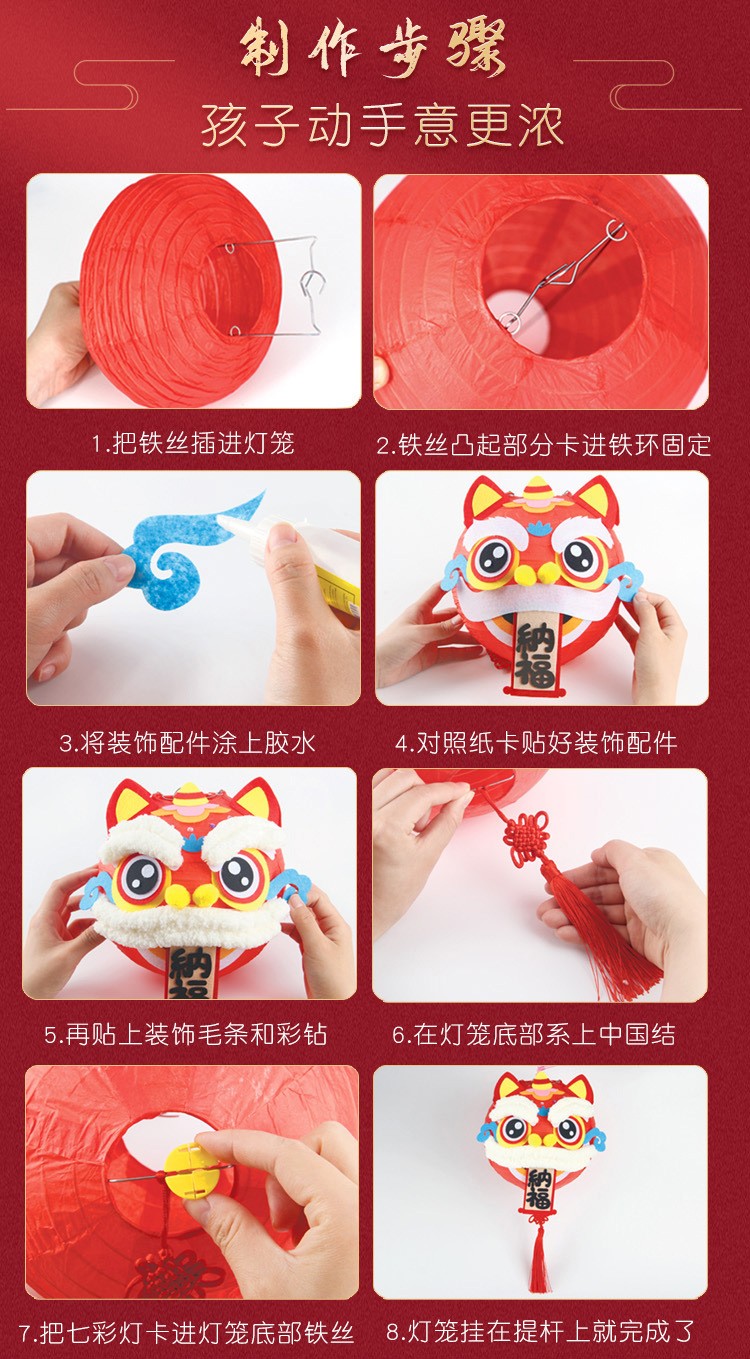 制作步骤
孩子动手意更浓

1.把铁丝插进灯笼

2.铁丝凸起部分卡进铁环固定

3.将装饰配件涂上胶水

纳福

4.对照纸卡贴好装饰配件

纳福

5.再贴上装饰毛条和彩钻

6.在灯笼底部系上中国结

7.把七彩灯卡进灯笼底部铁丝

纳福

8.灯笼挂在提杆上就完成了