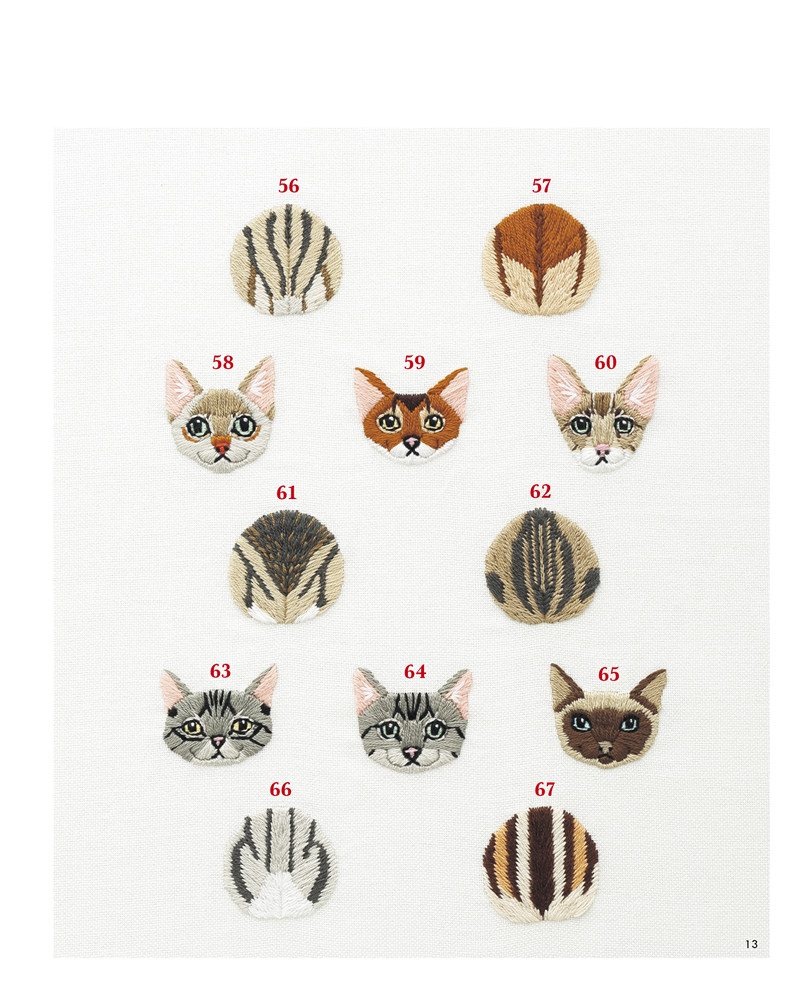 56
57
58
59
60
61
62
63
64
65
66
67
13