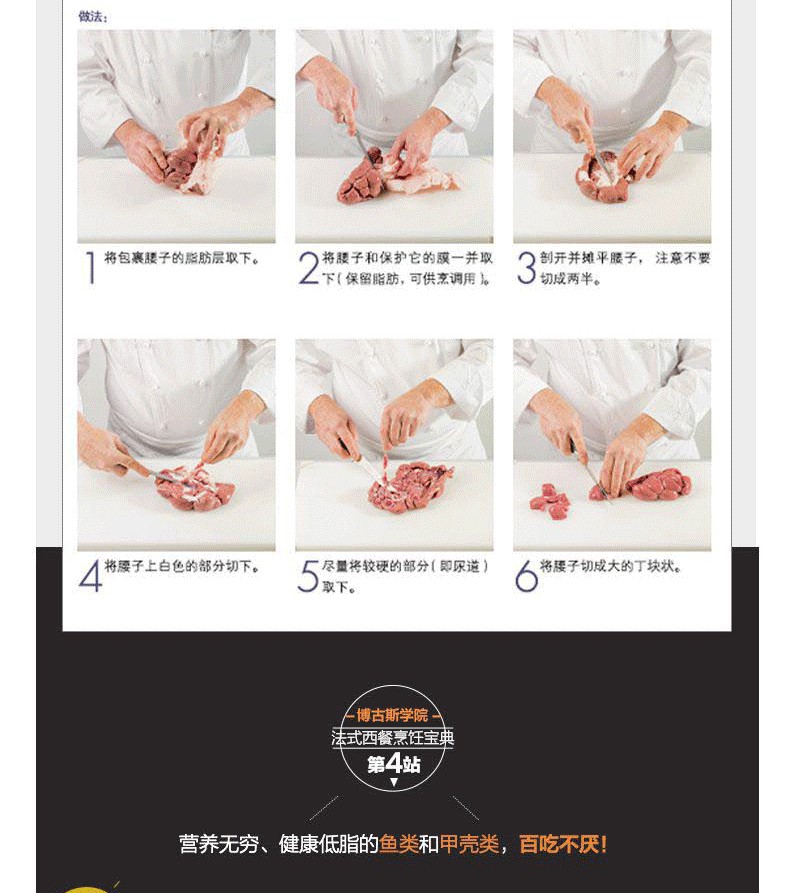 做法：

1 将包裹腰子的脂肪层取下。

2 将腰子和保护它的膜一并取下（保留脂肪，可供烹调用）。

3 剖开并摊平腰子，注意不要切成两半。

4 将腰子上白色的部分切下。

5 尽量将较硬的部分（即尿道）取下。

6 将腰子切成大的丁块状。

博古斯学院
法式西餐烹饪宝典
第4站

营养无穷、健康低脂的鱼类和甲壳类，百吃不厌！