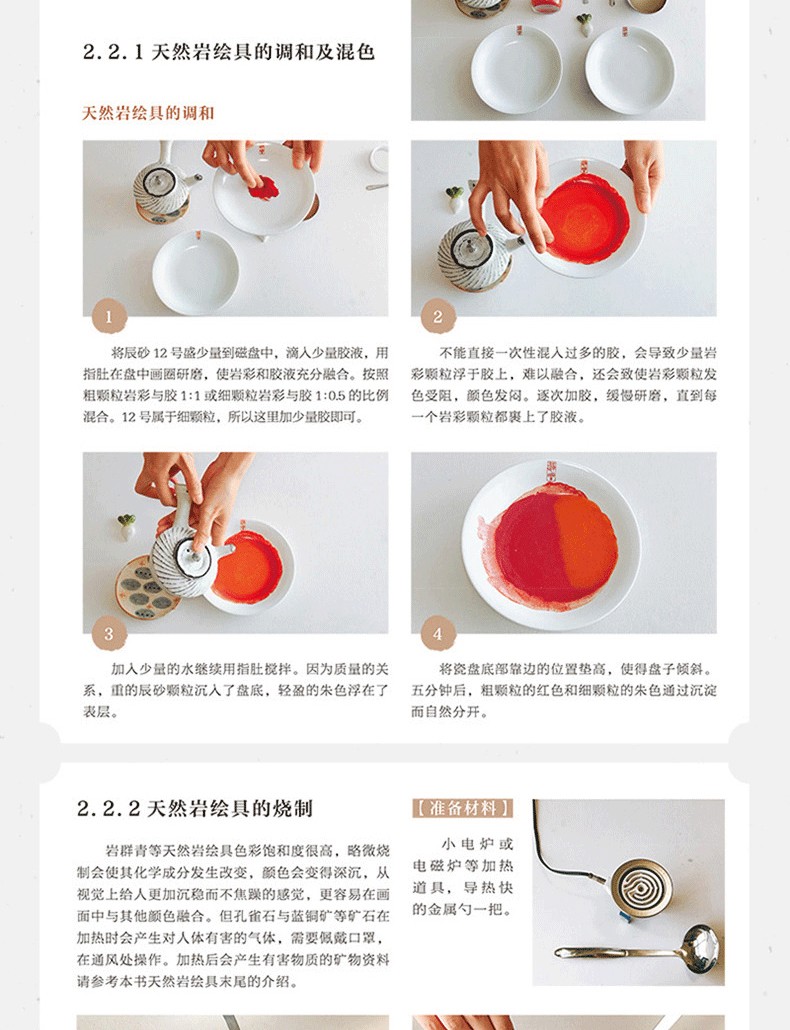 2.2.1 天然岩绘具的调和及混色

天然岩绘具的调和

1

将辰砂 12 号盛少量到磁盘中，滴入少量胶液，用指肚在盘中画圈研磨，使岩彩和胶液充分融合。按照粗颗粒岩彩与胶 1:1 或细颗粒岩彩与胶 1:0.5 的比例混合。12 号属于细颗粒，所以这里加少量胶即可。

2

不能直接一次性混入过多的胶，会导致少量岩彩颗粒浮于胶上，难以融合，还会致使岩彩颗粒发色受阻，颜色发闷。逐次加胶，缓慢研磨，直到每一个岩彩颗粒都裹上了胶液。

3

加入少量的水继续用指肚搅拌。因为质量的关系，重的辰砂颗粒沉入了盘底，轻盈的朱色浮在了表层。

4

将瓷盘底部靠边的位置垫高，使得盘子倾斜。五分钟后，粗颗粒的红色和细颗粒的朱色通过沉淀而自然分开。

2.2.2 天然岩绘具的烧制

岩群青等天然岩绘具色彩饱和度很高，略微烧制会使其化学成分发生改变，颜色会变得深沉，从视觉上给人更加沉稳而不焦躁的感觉，更容易在画面中与其他颜色融合。但孔雀石与蓝铜矿等矿石在加热时会产生对人体有害的气体，需要佩戴口罩，在通风处操作。加热后会产生有害物质的矿物资料请参考本书天然岩绘具末尾的介绍。

【准备材料】

小电炉或电磁炉等加热道具，导热快的金属勺一把。